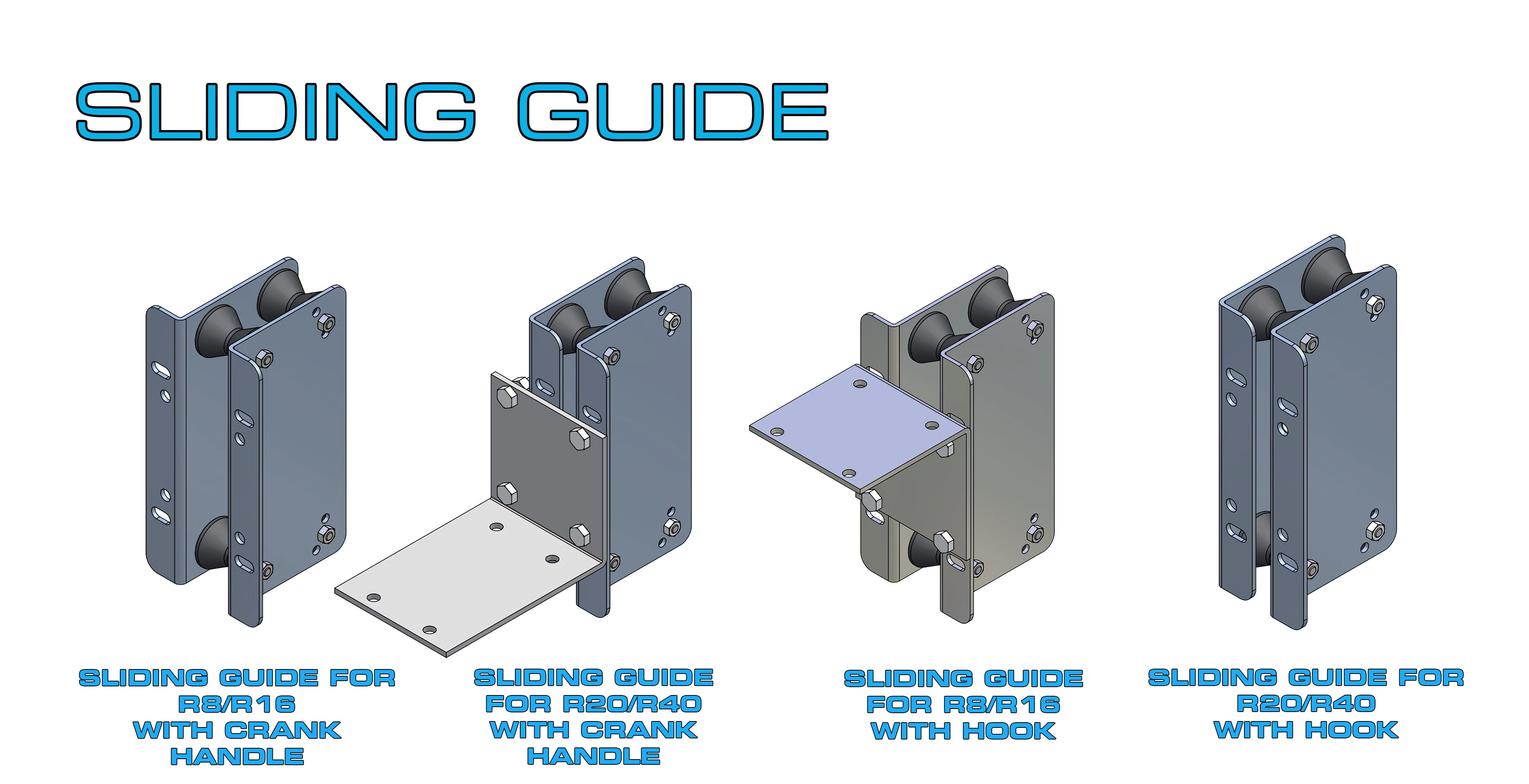 SLIDING GUIDE

SLIDING GUIDE FOR R8/R16 WITH CRANK HANDLE

SLIDING GUIDE FOR R20/R40 WITH CRANK HANDLE

SLIDING GUIDE FOR R8/R16 WITH HOOK

SLIDING GUIDE FOR R20/R40 WITH HOOK