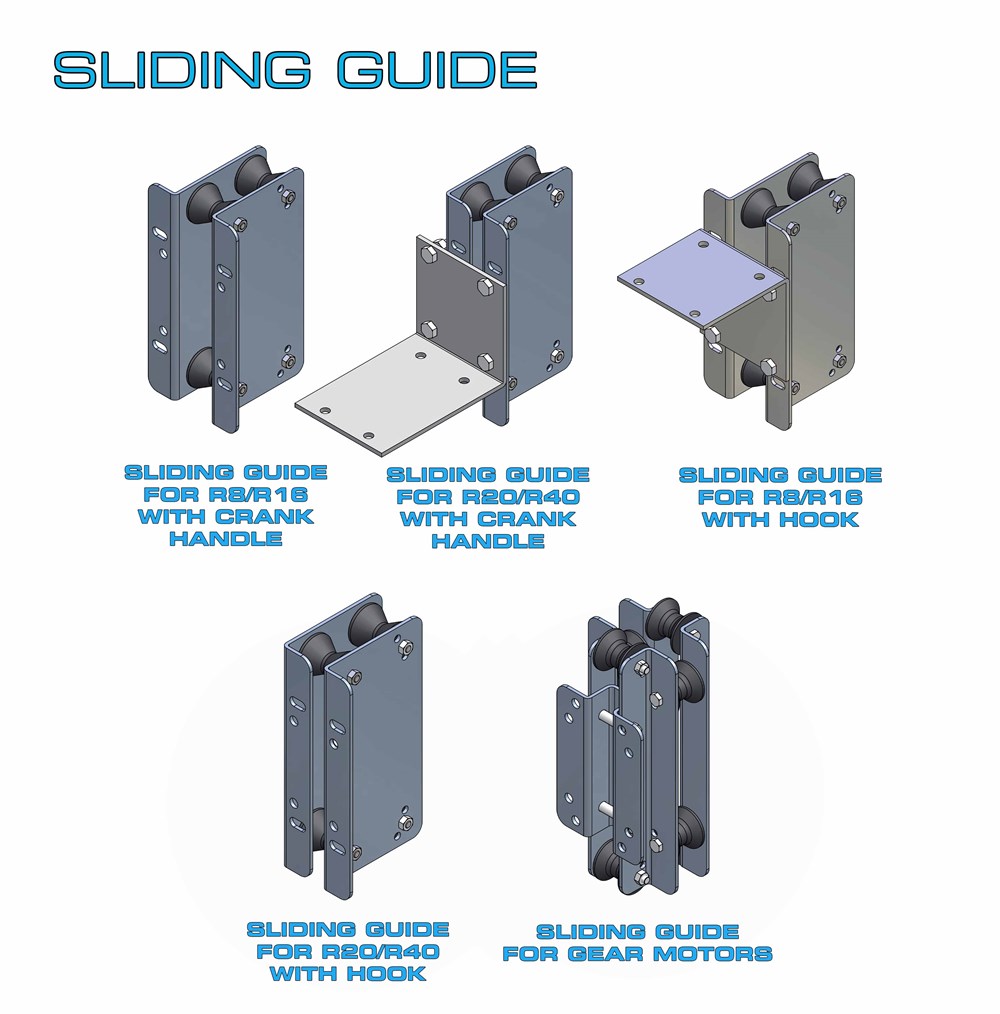 SLIDING GUIDE

SLIDING GUIDE FOR R8/R16 WITH CRANK HANDLE

SLIDING GUIDE FOR R20/R40 WITH CRANK HANDLE

SLIDING GUIDE FOR R8/R16 WITH HOOK

SLIDING GUIDE FOR R20/R40 WITH HOOK

SLIDING GUIDE FOR GEAR MOTORS